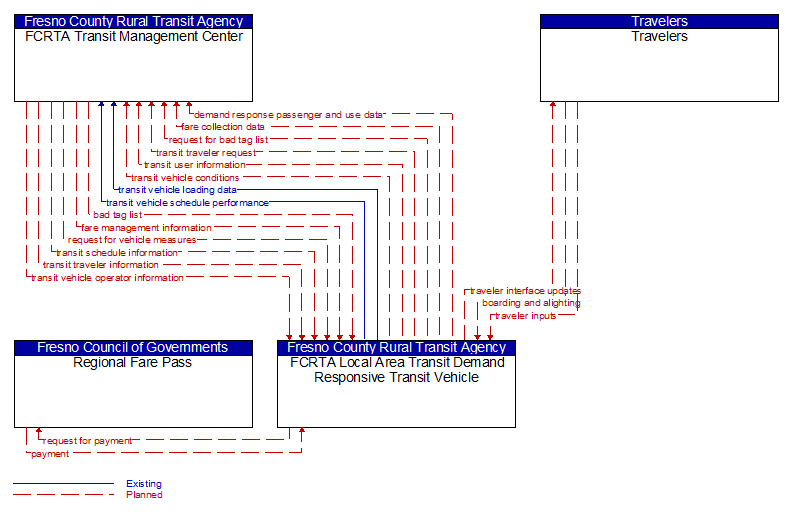 Fresno County Rural Transit Agency
FCRTA Transit Management Center

Travelers
Travelers

demand response passenger and use data
fare collection data
request for bad tag list
transit traveler request
transit user information
transit vehicle conditions
transit vehicle loading data
transit vehicle schedule performance
bad tag list
fare management information
request for vehicle measures
transit schedule information
transit traveler information
transit vehicle operator information

traveler interface updates
boarding and alighting
traveler inputs

Fresno Council of Governments
Regional Fare Pass

Fresno County Rural Transit Agency
FCRTA Local Area Transit Demand Responsive Transit Vehicle

request for payment
payment

Existing
Planned